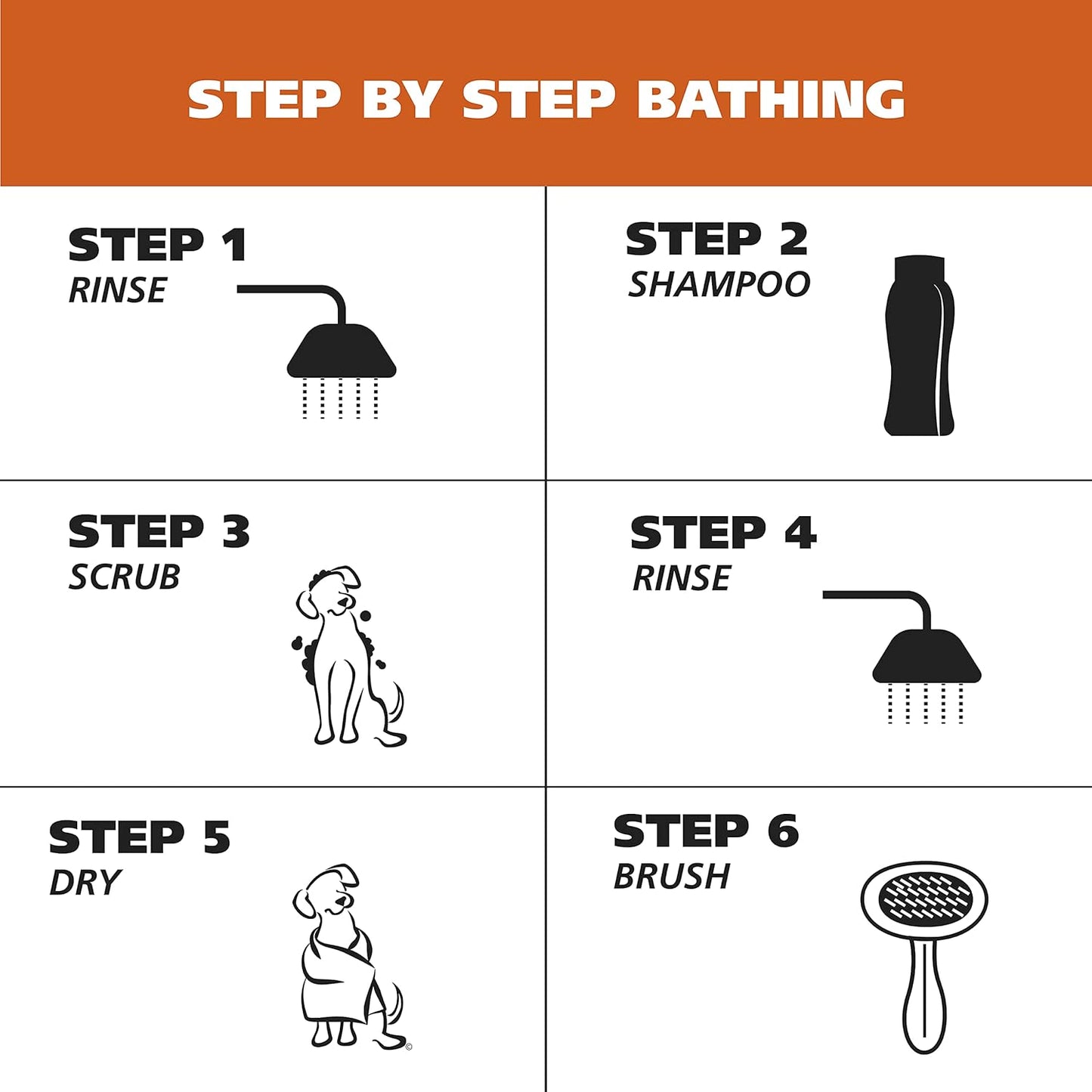 STEP BY STEP BATHING

STEP 1
RINSE

STEP 2
SHAMPOO

STEP 3
SCRUB

STEP 4
RINSE

STEP 5
DRY

©

STEP 6
BRUSH