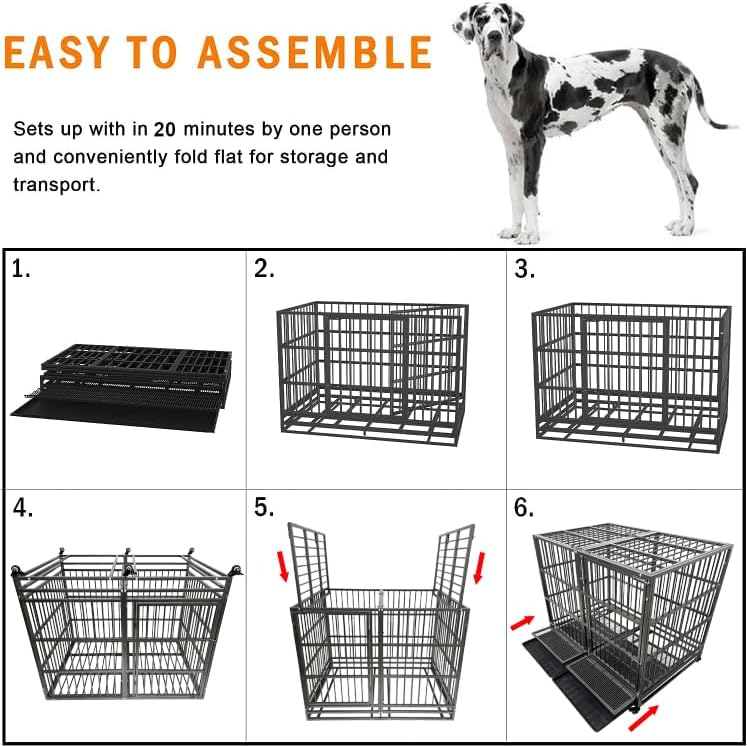 EASY TO ASSEMBLE

Sets up with in 20 minutes by one person and conveniently fold flat for storage and transport.

1.

2.

3.

4.

5.

6.