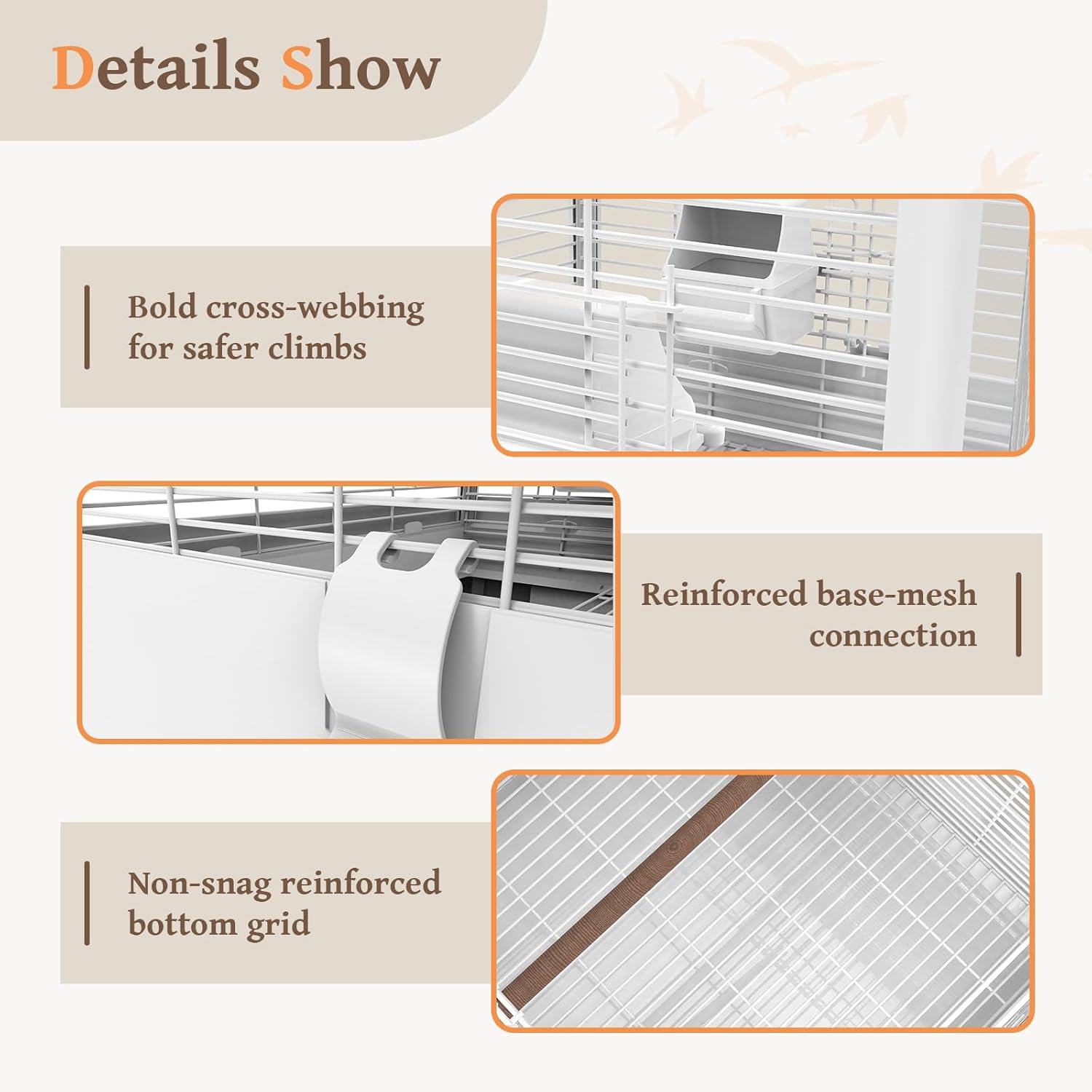 Details Show

Bold cross-webbing for safer climbs

Reinforced base-mesh connection

Non-snag reinforced bottom grid