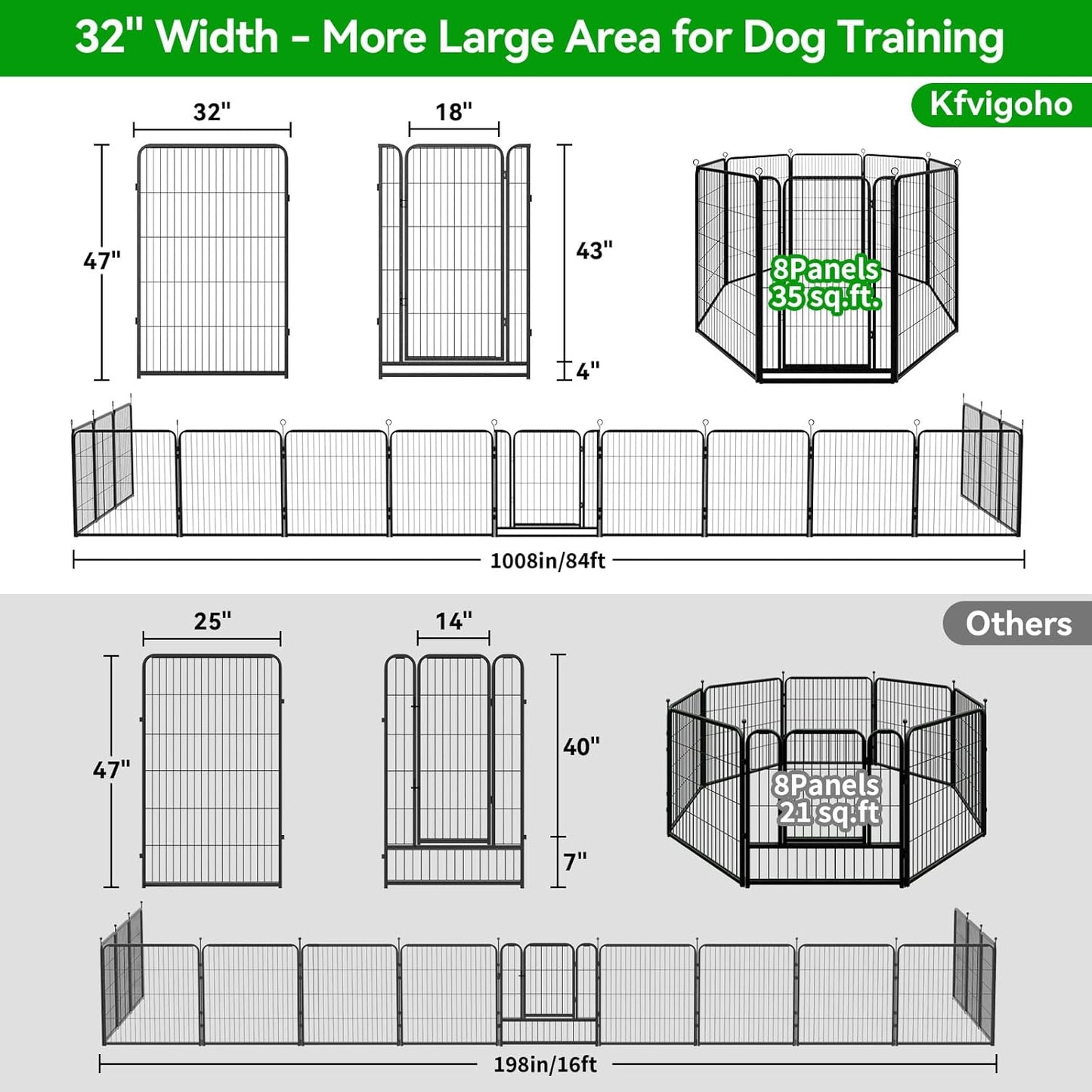 32" Width - More Large Area for Dog Training

Kfvigoho

32"

47"

18"

43"

4"

8Panels
35 sq.ft.

1008in/84ft

Others

25"

47"

14"

40"

7"

8Panels
21 sq.ft

198in/16ft