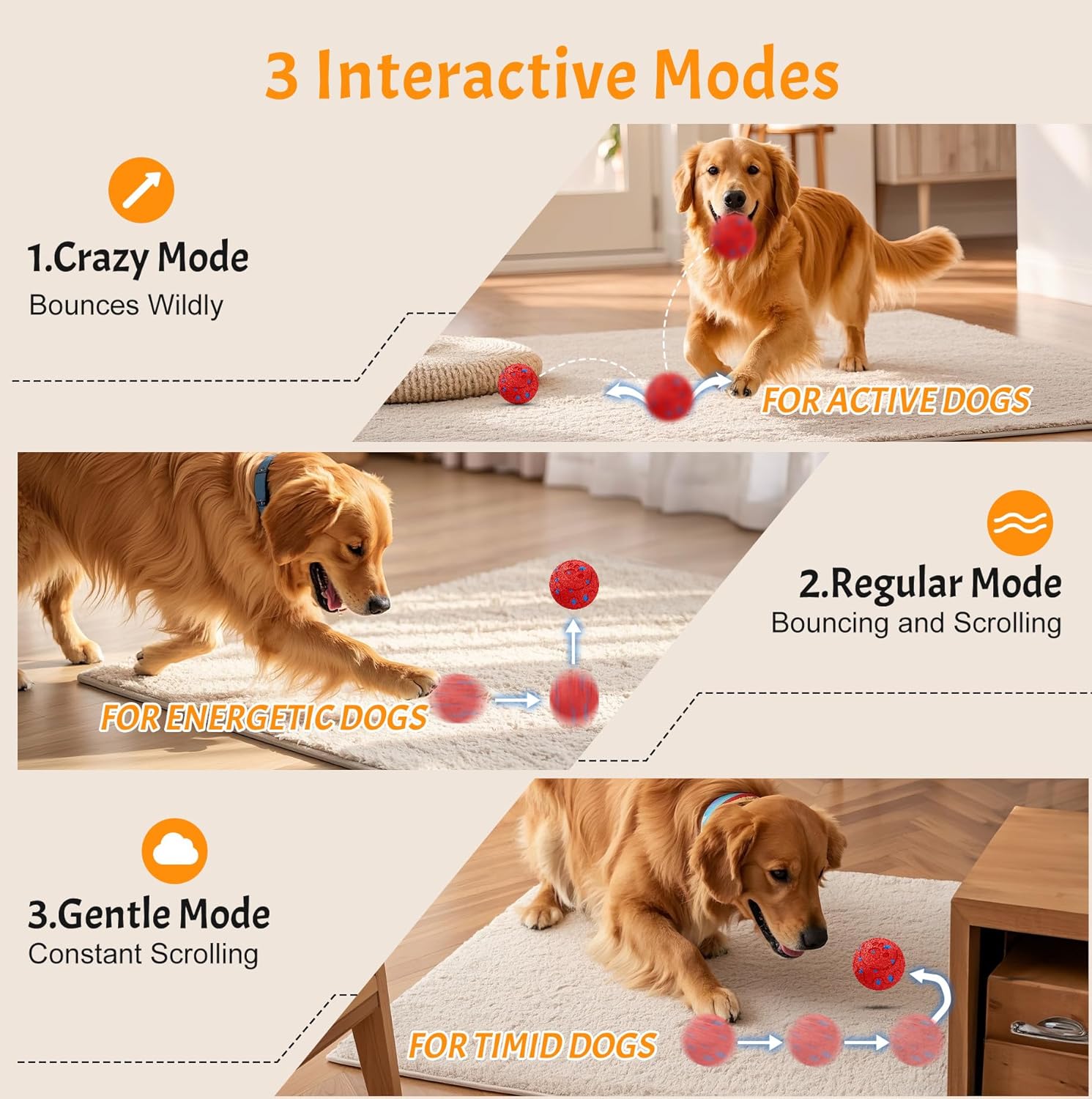 3 Interactive Modes

1.Crazy Mode
Bounces Wildly

FOR ACTIVE DOGS

2.Regular Mode
Bouncing and Scrolling

FOR ENERGETIC DOGS

3.Gentle Mode
Constant Scrolling

FOR TIMID DOGS